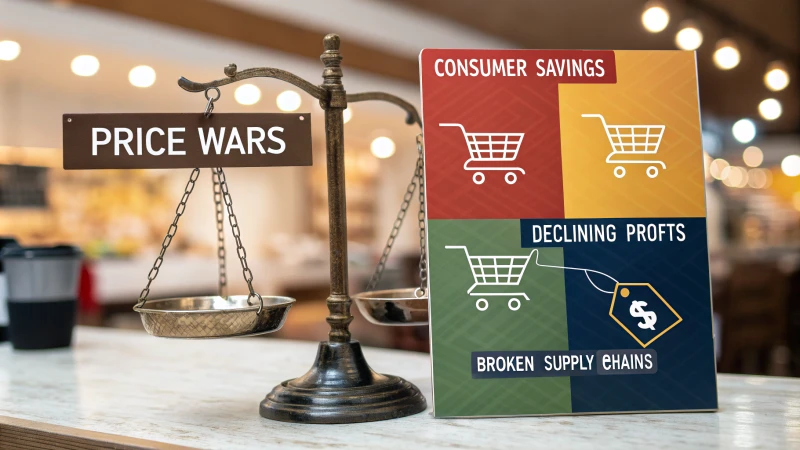 PRICE WARS

CONSUMER SAVINGS

DECLINING PROFTS

$

BROKEN SUPPLY CHAINS