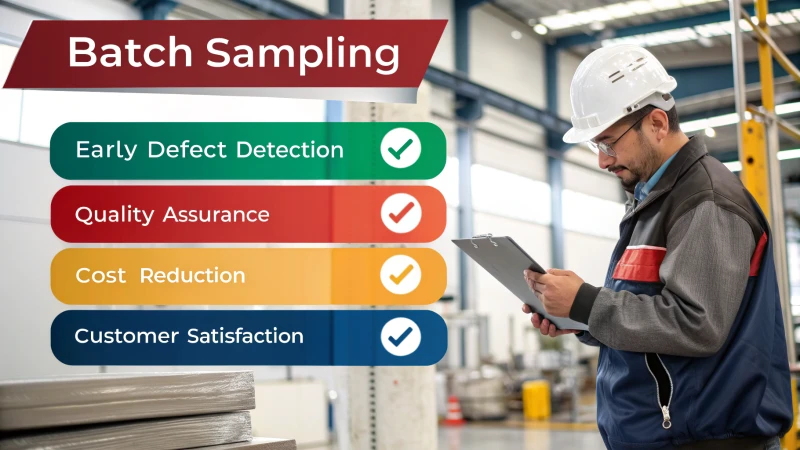 Batch Sampling

Early Defect Detection

Quality Assurance

Cost Reduction

Customer Satisfaction